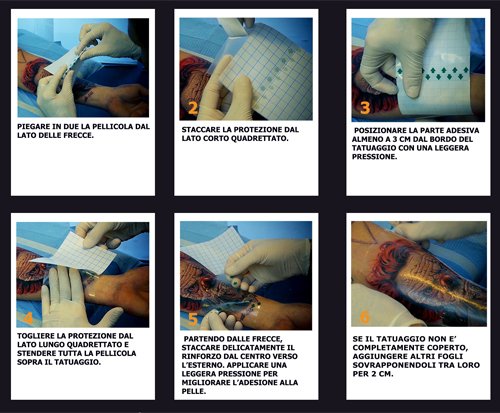 PIEGARE IN DUE LA PELLICOLA DAL LATO DELLE FRECCE.

2

STACCARE LA PROTEZIONE DAL LATO CORTO QUADRETTATO.

3

POSIZIONARE LA PARTE ADESIVA ALMENO A 3 CM DAL BORDO DEL TATUAGGIO CON UNA LEGGERA PRESSIONE.

4

TOGLIERE LA PROTEZIONE DAL LATO LUNGO QUADRETTATO E STENDERE TUTTA LA PELLICOLA SOPRA IL TATUAGGIO.

5

PARTENDO DALLE FRECCE, STACCARE DELICATAMENTE IL RINFORZO DAL CENTRO VERSO L'ESTERNO. APPLICARE UNA LEGGERA PRESSIONE PER MIGLIORARE L'ADESIONE ALLA PELLE.

6

SE IL TATUAGGIO NON E' COMPLETAMENTE COPERTO, AGGIUNGERE ALTRI FOGLI SOVRAPPONENDOLI TRA LORO PER 2 CM.